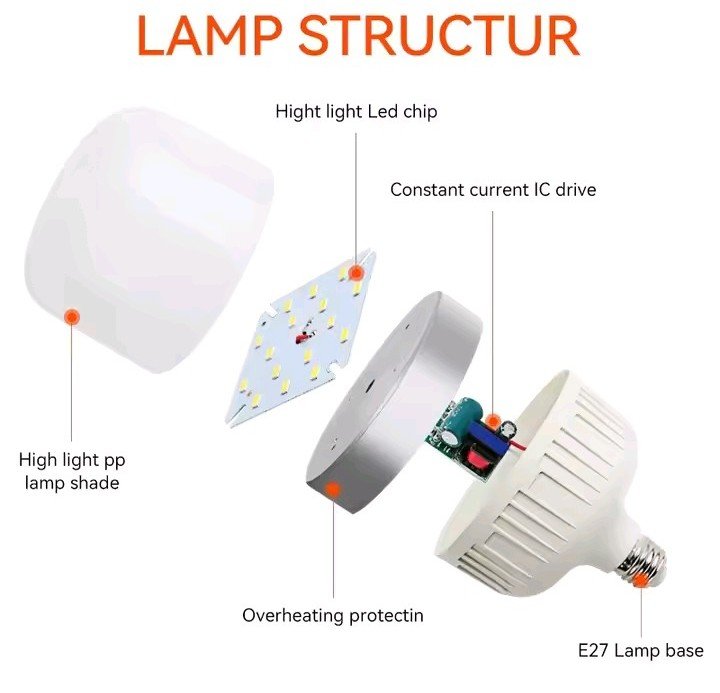 LAMP STRUCTUR

Hight light Led chip

Constant current IC drive

High light pp lamp shade

Overheating protectin

E27 Lamp base