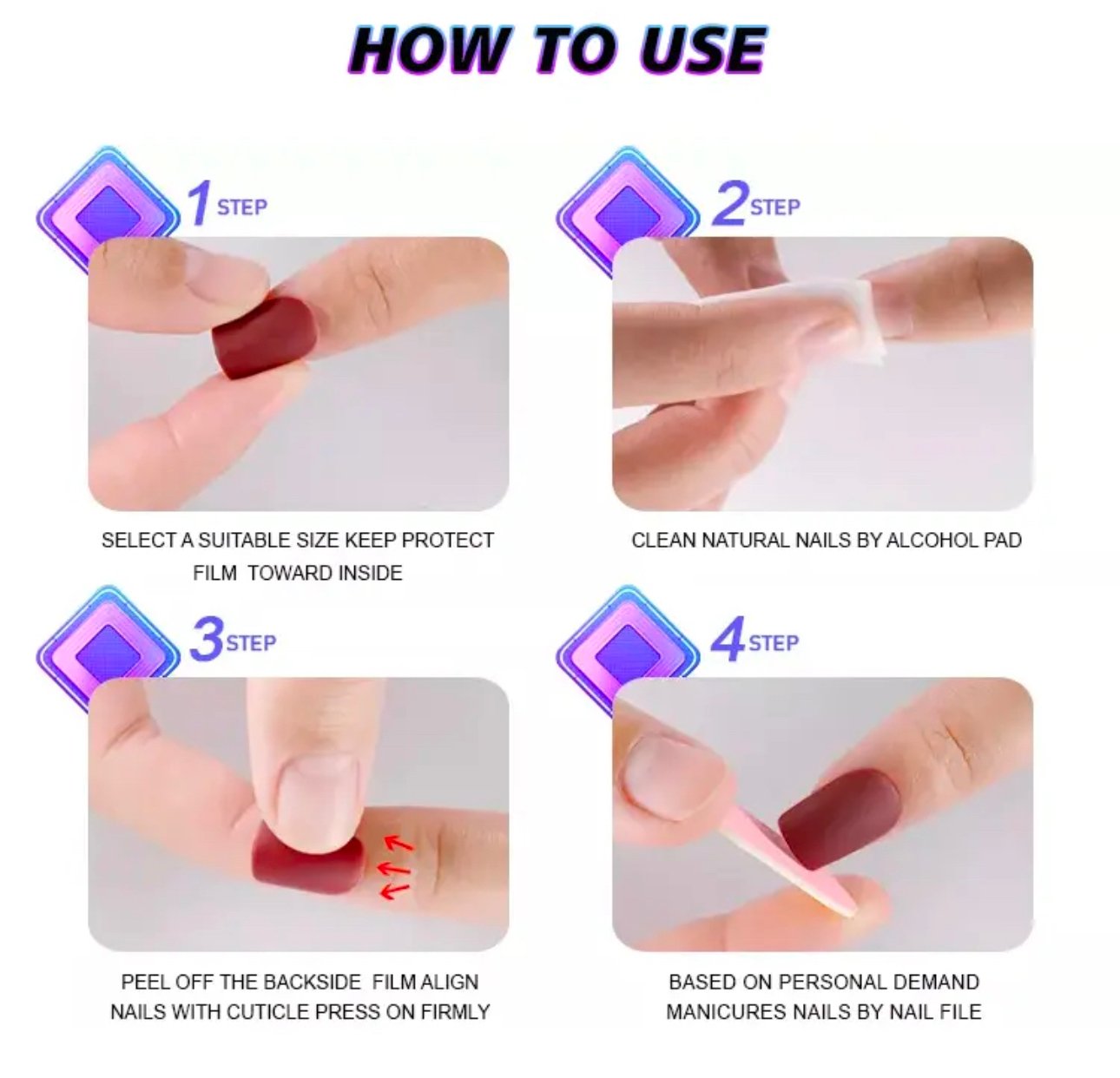 HOW TO USE

1 STEP

SELECT A SUITABLE SIZE KEEP PROTECT FILM TOWARD INSIDE

2 STEP

CLEAN NATURAL NAILS BY ALCOHOL PAD

3 STEP

PEEL OFF THE BACKSIDE FILM ALIGN NAILS WITH CUTICLE PRESS ON FIRMLY

4 STEP

BASED ON PERSONAL DEMAND MANICURES NAILS BY NAIL FILE