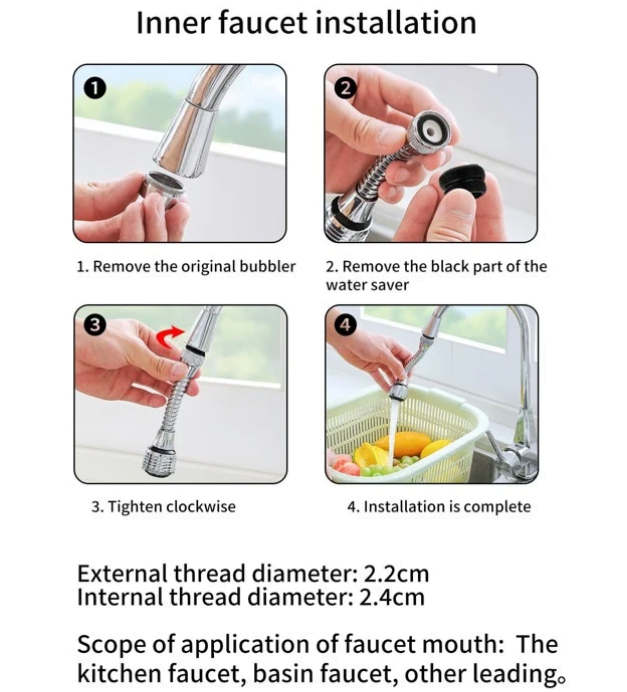 Inner faucet installation

1

2

1. Remove the original bubbler

2. Remove the black part of the water saver

3

4

3. Tighten clockwise

4. Installation is complete

External thread diameter: 2.2cm
Internal thread diameter: 2.4cm

Scope of application of faucet mouth: The kitchen faucet, basin faucet, other leading。